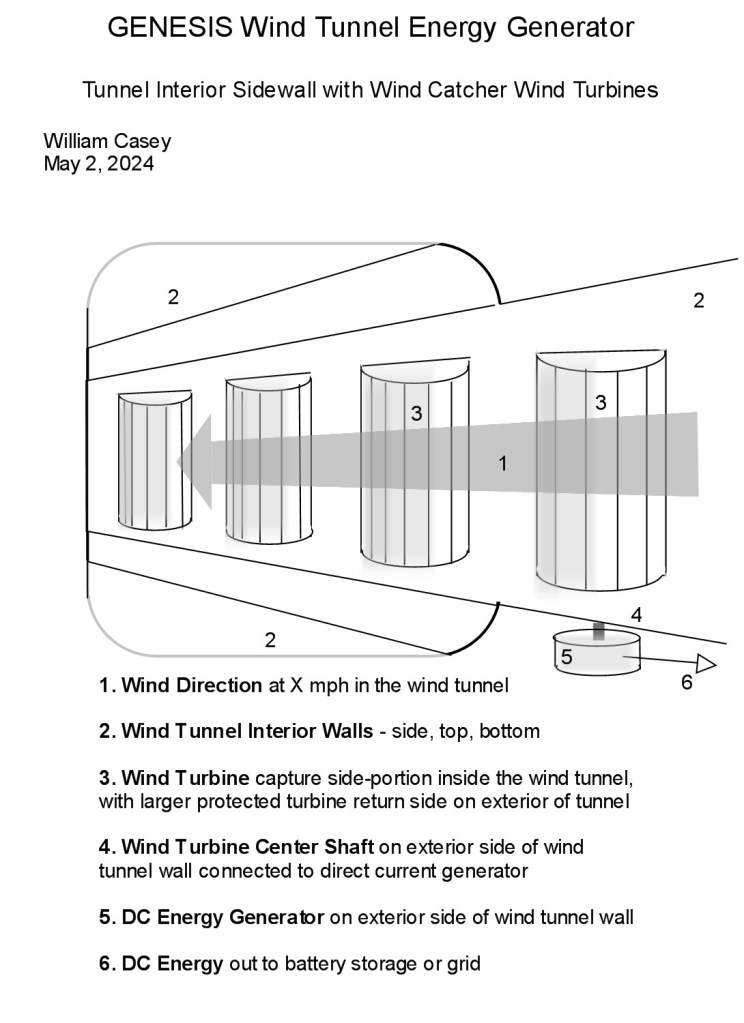 GENESIS Wind Tunnel Energy Generator

Tunnel Interior Sidewall with Wind Catcher Wind Turbines

William Casey
May 2, 2024

2

2

3

3

1

4

2

5

6

1. Wind Direction at X mph in the wind tunnel

2. Wind Tunnel Interior Walls - side, top, bottom

3. Wind Turbine capture side-portion inside the wind tunnel, with larger protected turbine return side on exterior of tunnel

4. Wind Turbine Center Shaft on exterior side of wind tunnel wall connected to direct current generator

5. DC Energy Generator on exterior side of wind tunnel wall

6. DC Energy out to battery storage or grid